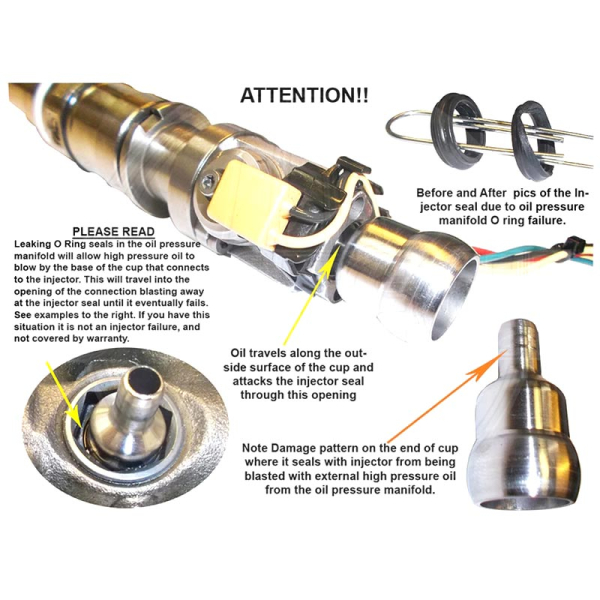 ATTENTION!!

Before and After pics of the Injector seal due to oil pressure manifold O ring failure.

PLEASE READ
Leaking O Ring seals in the oil pressure manifold will allow high pressure oil to blow by the base of the cup that connects to the injector. This will travel into the opening of the connection blasting away at the injector seal until it eventually fails. See examples to the right. If you have this situation it is not an injector failure, and not covered by warranty.

Oil travels along the outside surface of the cup and attacks the injector seal through this opening

Note Damage pattern on the end of cup where it seals with injector from being blasted with external high pressure oil from the oil pressure manifold.