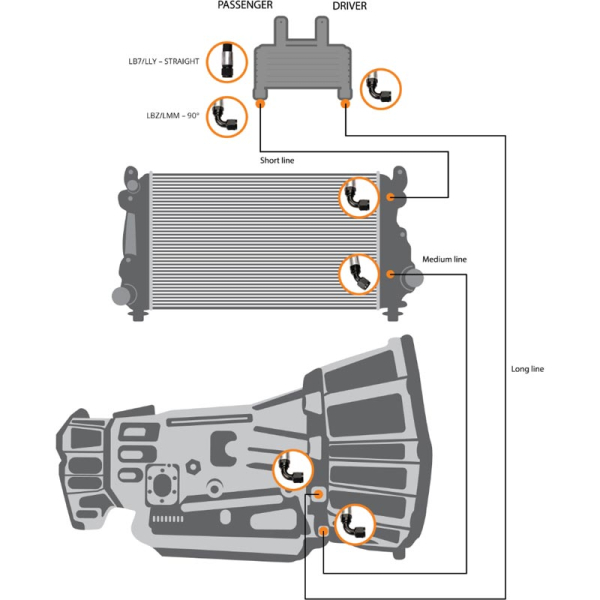 PASSENGER
DRIVER

LB7/LLY – STRAIGHT

LBZ/LMM – 90°

Short line

Medium line

Long line